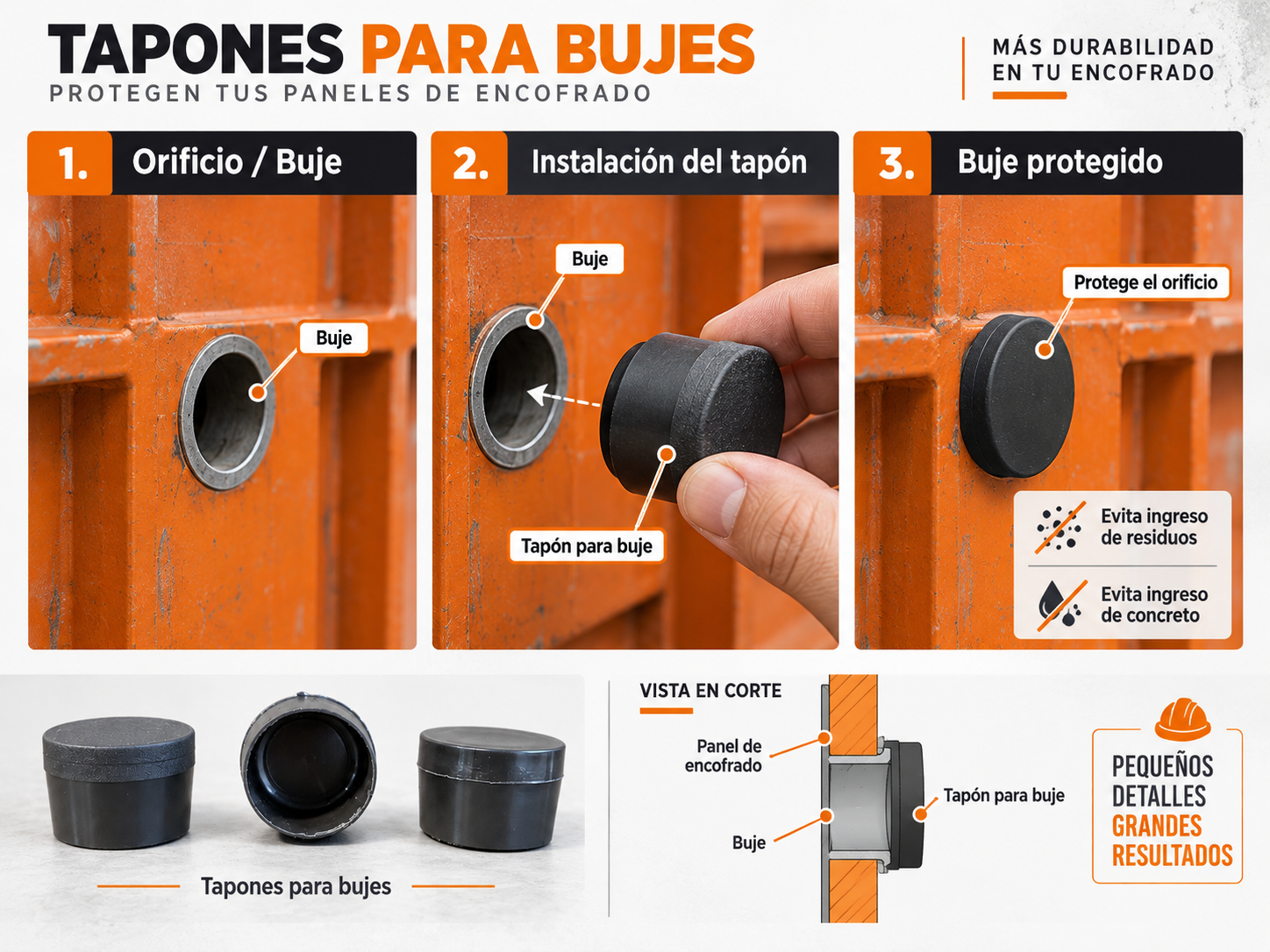 TAPONES PARA BUJES
PROTEGEN TUS PANELES DE ENCOFRADO

MÁS DURABILIDAD EN TU ENCOFRADO

1. Orificio / Buje

Buje

2. Instalación del tapón

Buje

Tapón para buje

3. Buje protegido

Protege el orificio

Evita ingreso de residuos

Evita ingreso de concreto

Tapones para bujes

VISTA EN CORTE

Panel de encofrado

Buje

Tapón para buje

PEQUEÑOS DETALLES GRANDES RESULTADOS